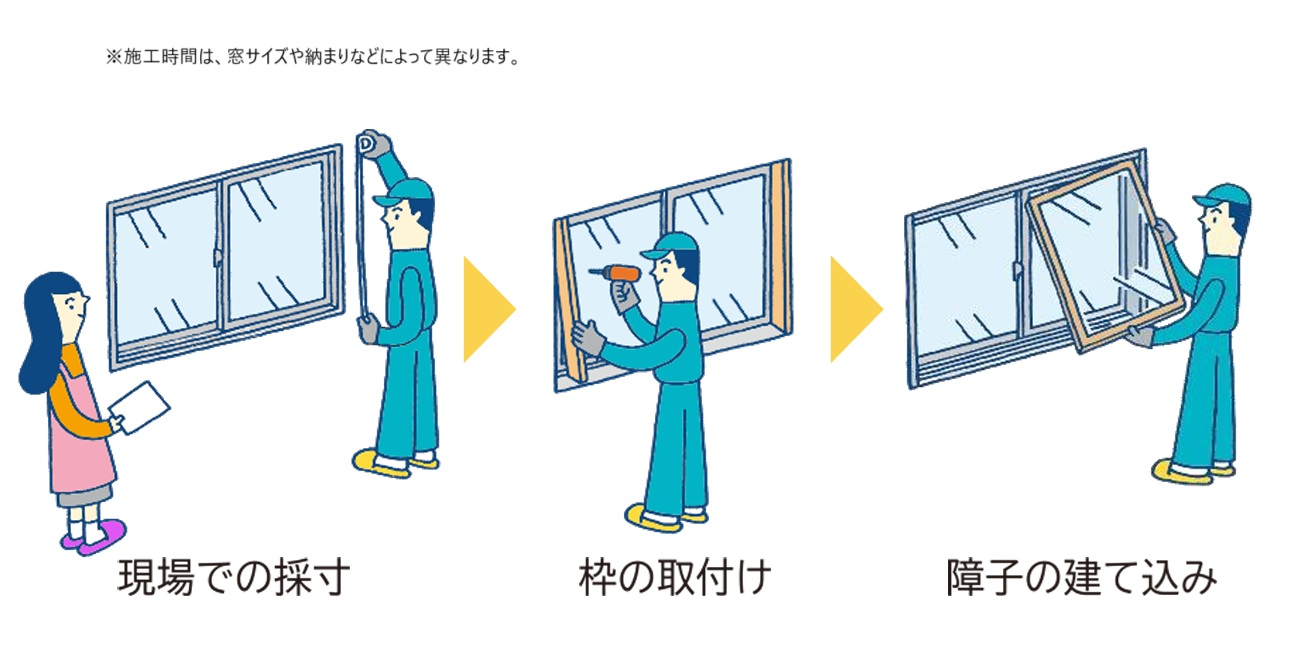 ※施工時間は、窓サイズや納まりなどによって異なります。

現場での採寸

枠の取付け

障子の建て込み